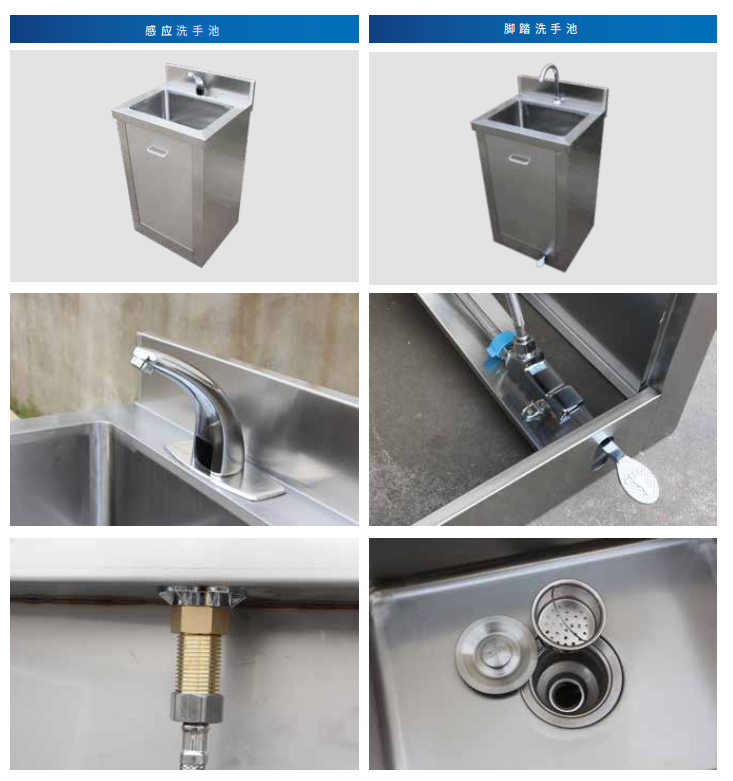 感应洗手池

脚踏洗手池